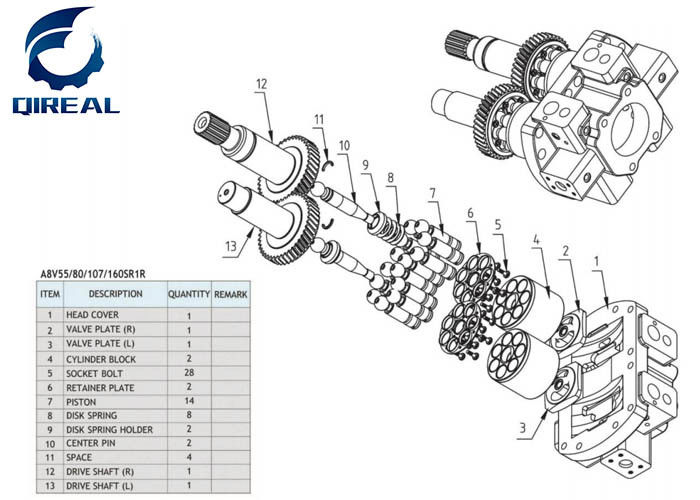 QIREAL

12
11
10
9
8
7
6
5
4
2
1
13
3

A8V55/80/107/160SR1R

| ITEM | DESCRIPTION | QUANTITY | REMARK |
|---|---|---|---|
| 1 | HEAD COVER | 1 | |
| 2 | VALVE PLATE (R) | 1 | |
| 3 | VALVE PLATE (L) | 1 | |
| 4 | CYLINDER BLOCK | 2 | |
| 5 | SOCKET BOLT | 28 | |
| 6 | RETAINER PLATE | 2 | |
| 7 | PISTON | 14 | |
| 8 | DISK SPRING | 8 | |
| 9 | DISK SPRING HOLDER | 2 | |
| 10 | CENTER PIN | 2 | |
| 11 | SPACE | 4 | |
| 12 | DRIVE SHAFT (R) | 1 | |
| 13 | DRIVE SHAFT (L) | 1 | |