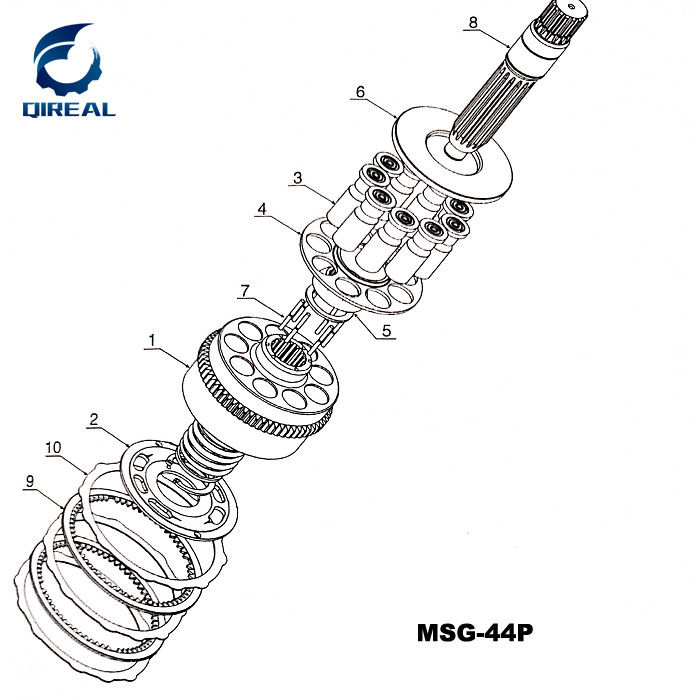 QIREAL

8
6
3
4
7
5
1
2
10
9

MSG-44P